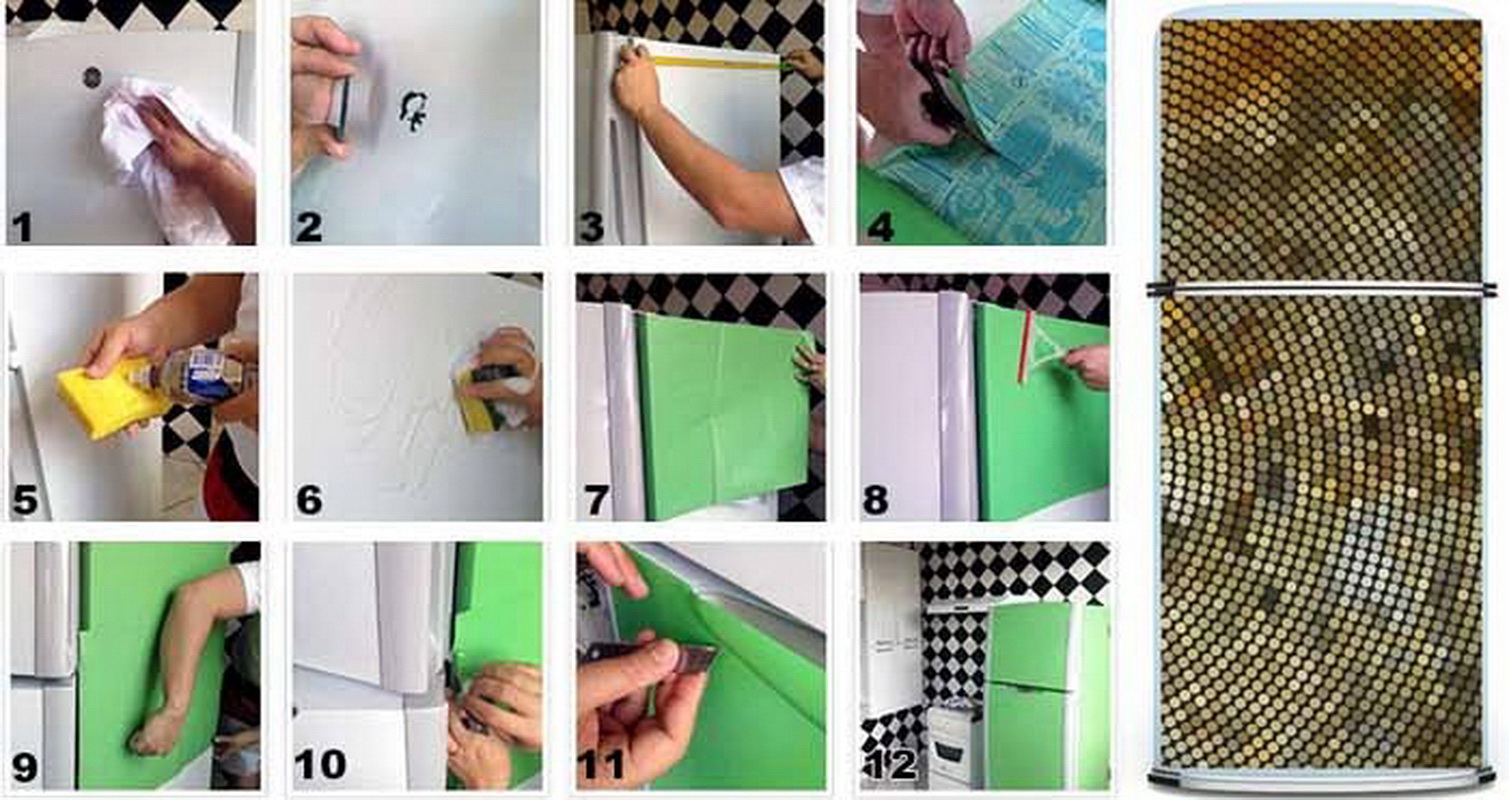 1
2
3
4
5
6
7
8
9
10
11
12