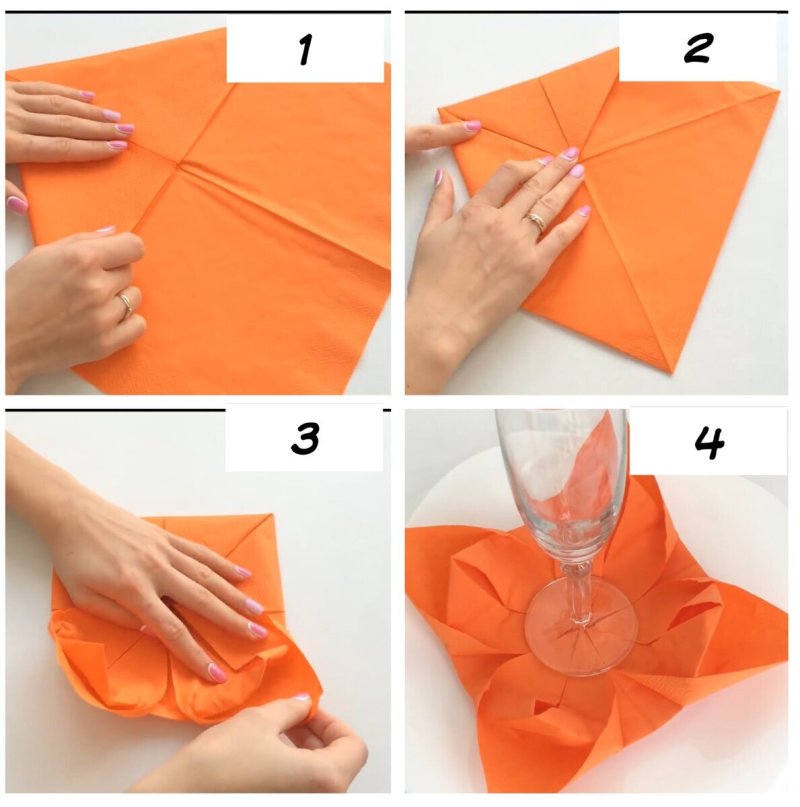 1

2

3

4