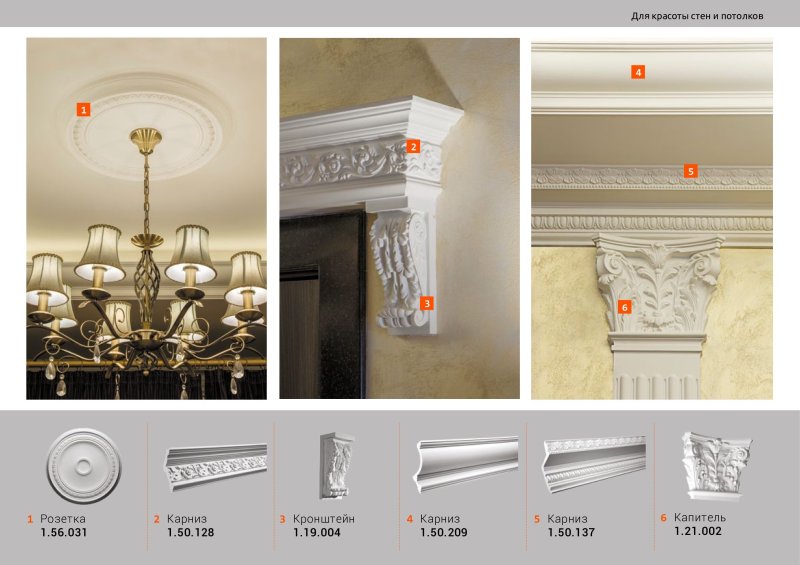 Для красоты стен и потолков

1

2

3

4

5

6

1 Розетка
1.56.031

2 Карниз
1.50.128

3 Кронштейн
1.19.004

4 Карниз
1.50.209

5 Карниз
1.50.137

6 Капитель
1.21.002